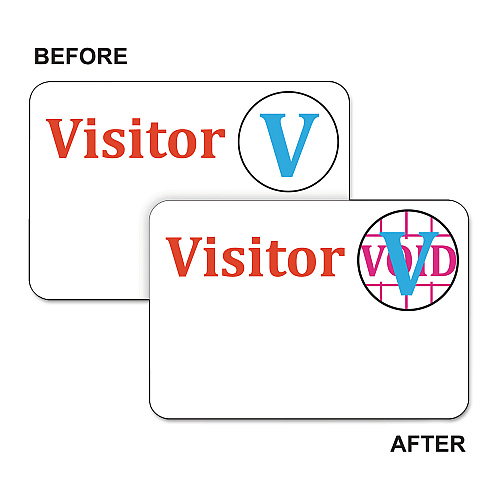 BEFORE

Visitor V

Visitor VOID V

AFTER