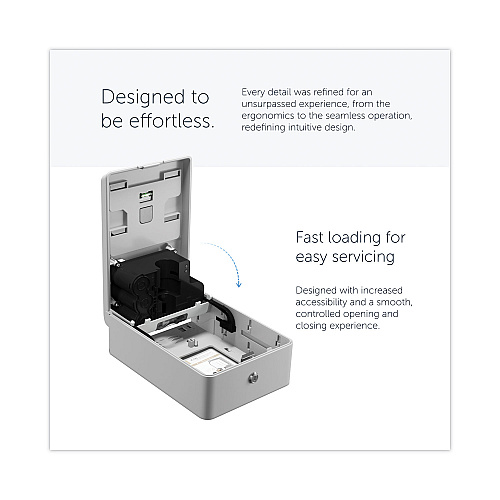 Designed to be effortless.

Every detail was refined for an unsurpassed experience, from the ergonomics to the seamless operation, redefining intuitive design.

Fast loading for easy servicing

Designed with increased accessibility and a smooth, controlled opening and closing experience.