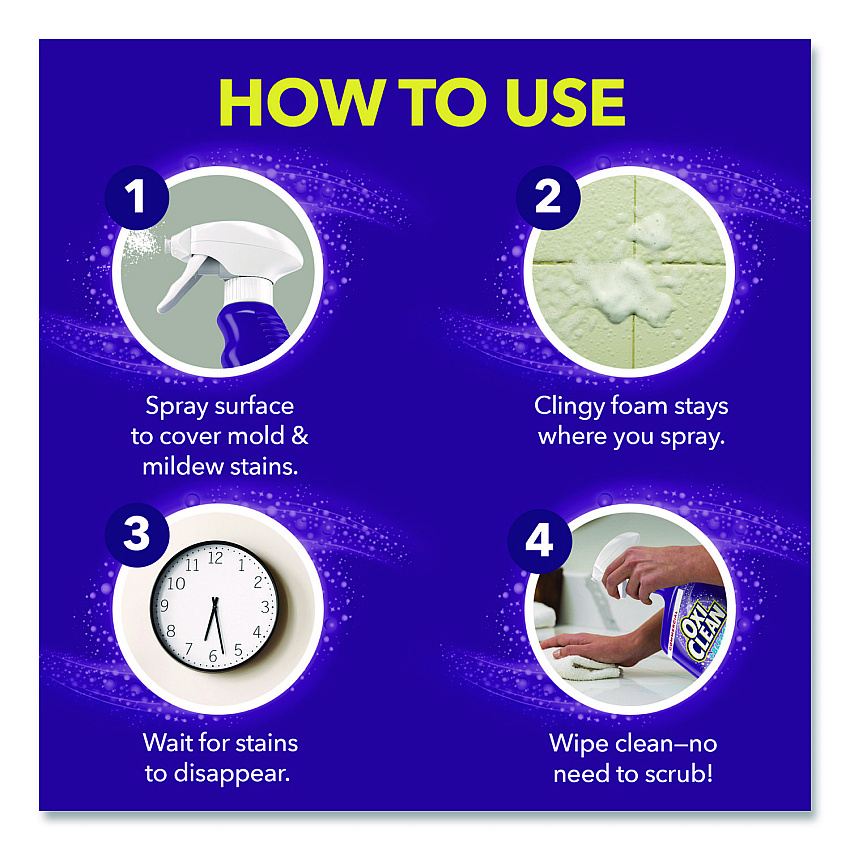 HOW TO USE

1

Spray surface to cover mold & mildew stains.

2

Clingy foam stays where you spray.

3

11 12 1 2 3 4 5 6 7 8 9 10

Wait for stains to disappear.

4

OXI CLEAN

Wipe clean—no need to scrub!