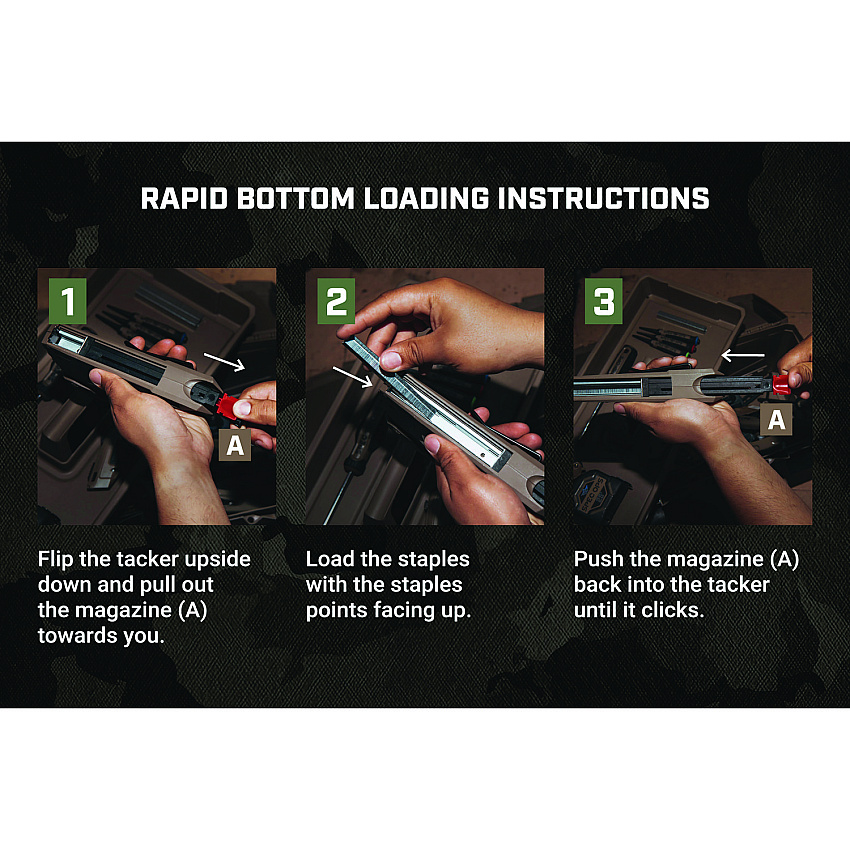 RAPID BOTTOM LOADING INSTRUCTIONS

1

A

Flip the tacker upside down and pull out the magazine (A) towards you.

2

Load the staples with the staples points facing up.

3

A

Push the magazine (A) back into the tacker until it clicks.