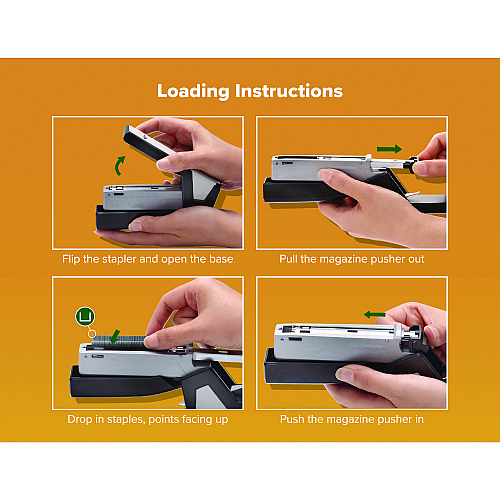 Loading Instructions

Flip the stapler and open the base

Pull the magazine pusher out

Drop in staples, points facing up

Push the magazine pusher in