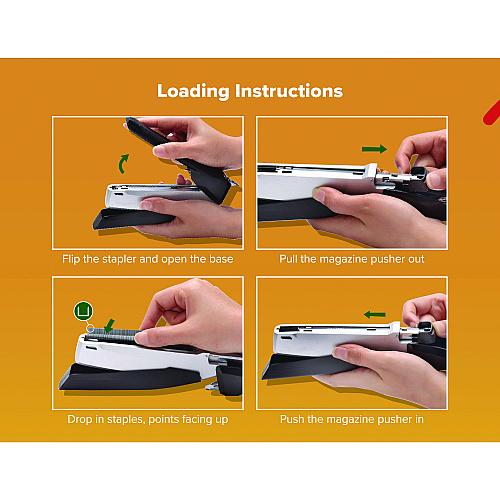 Loading Instructions

Flip the stapler and open the base

Pull the magazine pusher out

Drop in staples, points facing up

Push the magazine pusher in