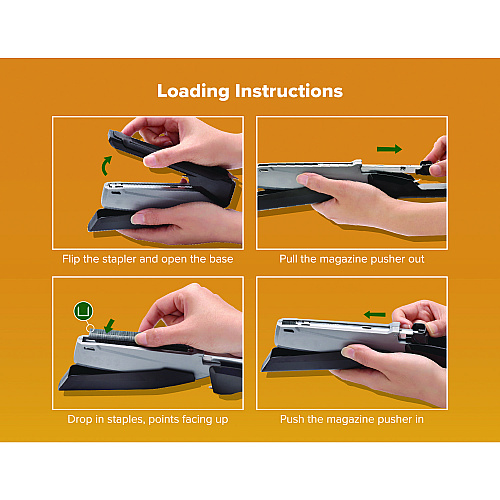 Loading Instructions

Flip the stapler and open the base

Pull the magazine pusher out

Drop in staples, points facing up

Push the magazine pusher in