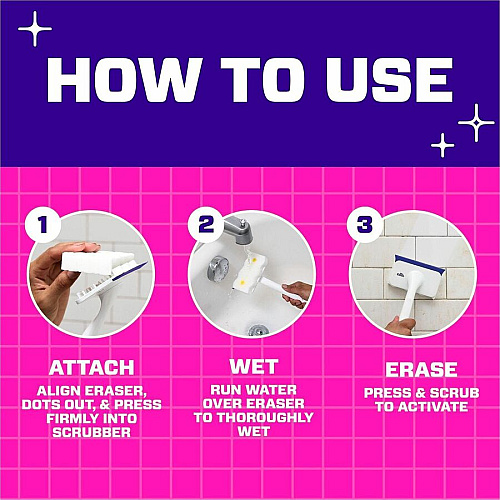 HOW TO USE

1

ATTACH

ALIGN ERASER, DOTS OUT, & PRESS FIRMLY INTO SCRUBBER

2

WET

RUN WATER OVER ERASER TO THOROUGHLY WET

3

ERASE

PRESS & SCRUB TO ACTIVATE