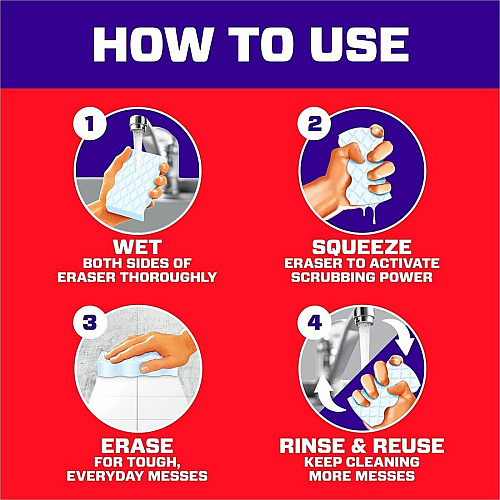 HOW TO USE

1

WET
BOTH SIDES OF ERASER THOROUGHLY

2

SQUEEZE
ERASER TO ACTIVATE SCRUBBING POWER

3

ERASE
FOR TOUGH, EVERYDAY MESSES

4

RINSE & REUSE
KEEP CLEANING MORE MESSES