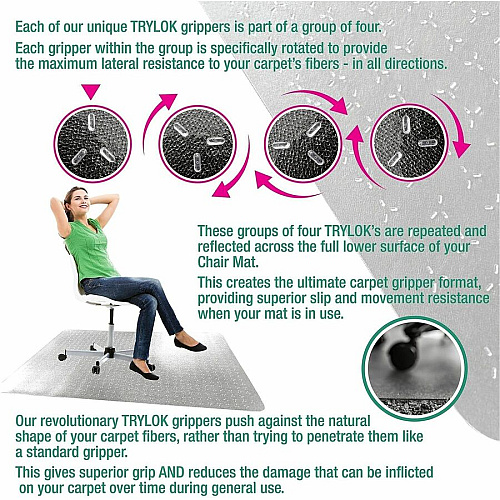 Each of our unique TRYLOK grippers is part of a group of four.

Each gripper within the group is specifically rotated to provide the maximum lateral resistance to your carpet's fibers - in all directions.

These groups of four TRYLOK's are repeated and reflected across the full lower surface of your Chair Mat.

This creates the ultimate carpet gripper format, providing superior slip and movement resistance when your mat is in use.

Our revolutionary TRYLOK grippers push against the natural shape of your carpet fibers, rather than trying to penetrate them like a standard gripper.

This gives superior grip AND reduces the damage that can be inflicted on your carpet over time during general use.