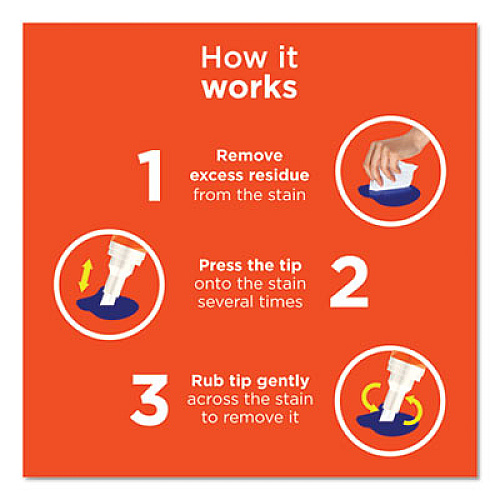 How it works

1 Remove excess residue from the stain

Press the tip onto the stain several times 2

3 Rub tip gently across the stain to remove it